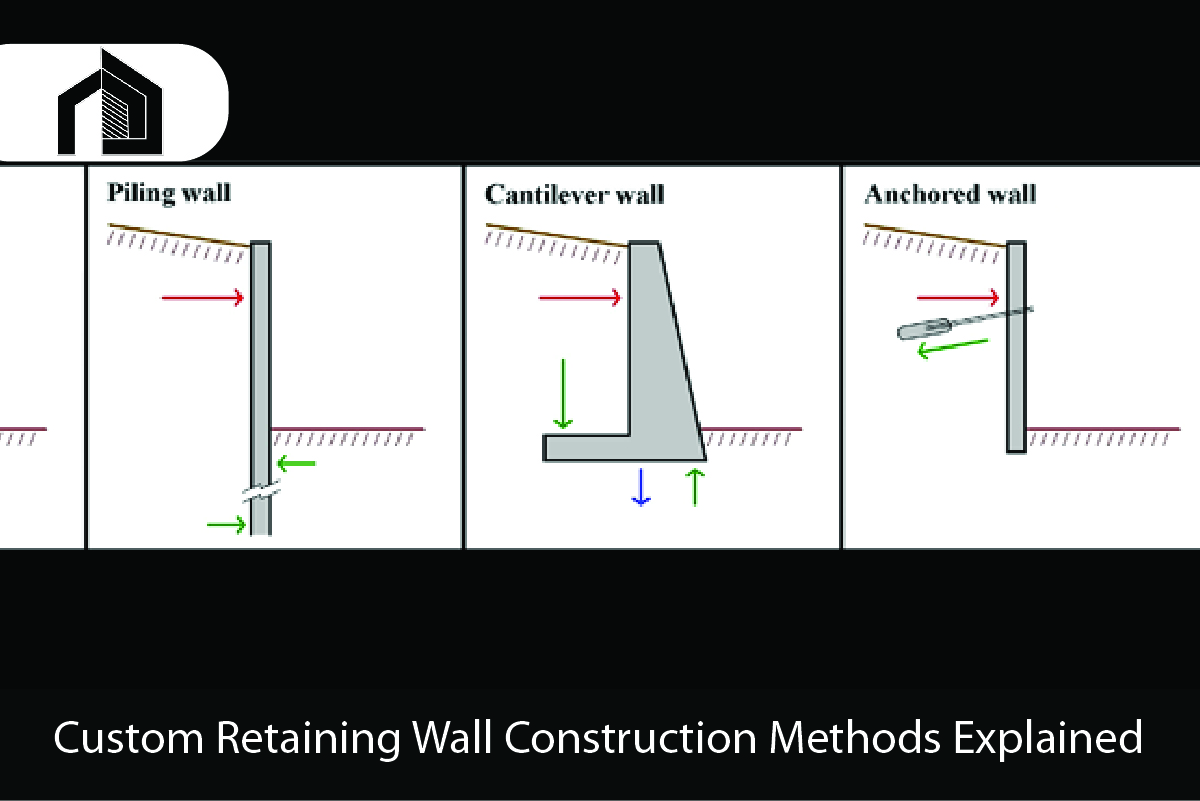 Piling wall

Cantilever wall

Anchored wall

Custom Retaining Wall Construction Methods Explained