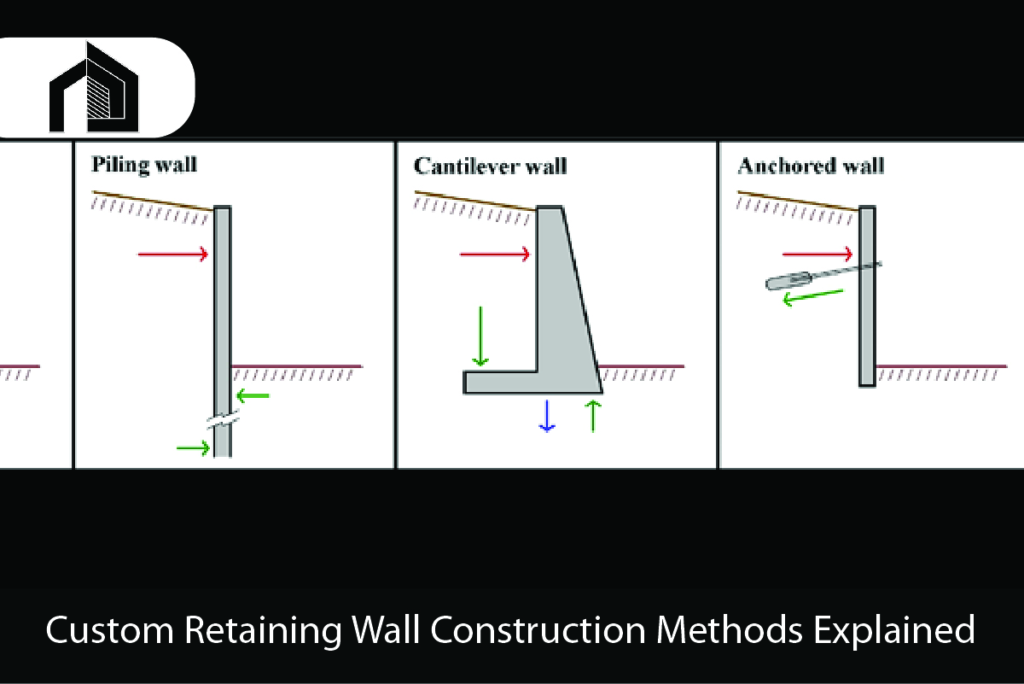 Piling wall

Cantilever wall

Anchored wall

Custom Retaining Wall Construction Methods Explained